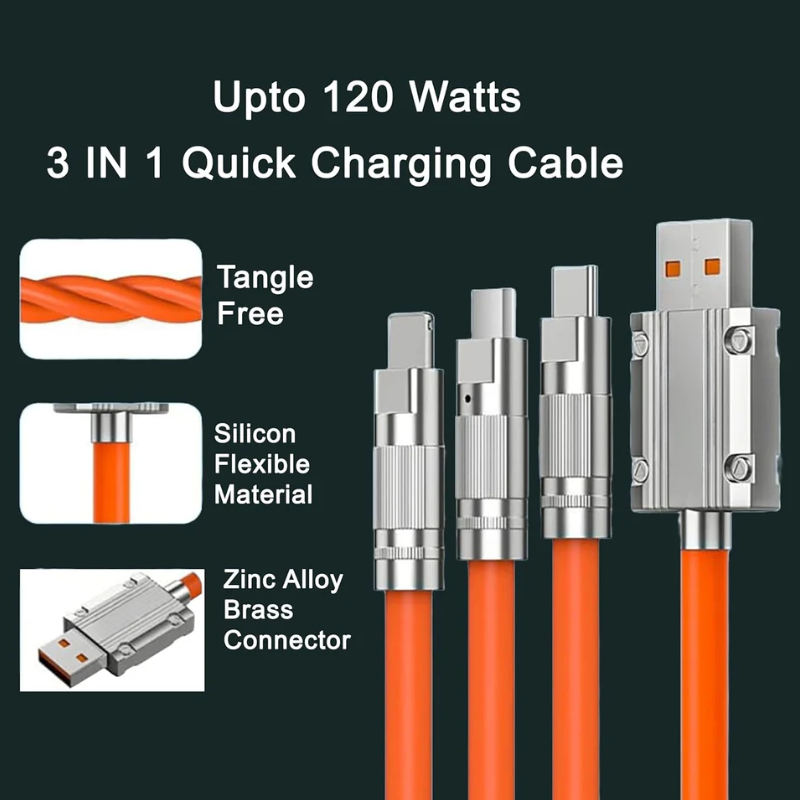 Upto 120 Watts
3 IN 1 Quick Charging Cable

Tangle Free

Silicon Flexible Material

Zinc Alloy Brass Connector