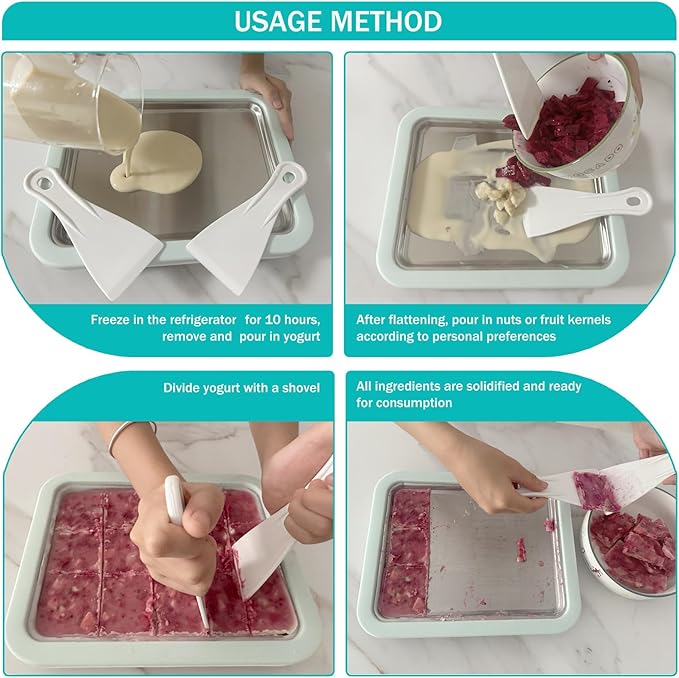 USAGE METHOD

Freeze in the refrigerator for 10 hours, remove and pour in yogurt

After flattening, pour in nuts or fruit kernels according to personal preferences

Divide yogurt with a shovel

All ingredients are solidified and ready for consumption