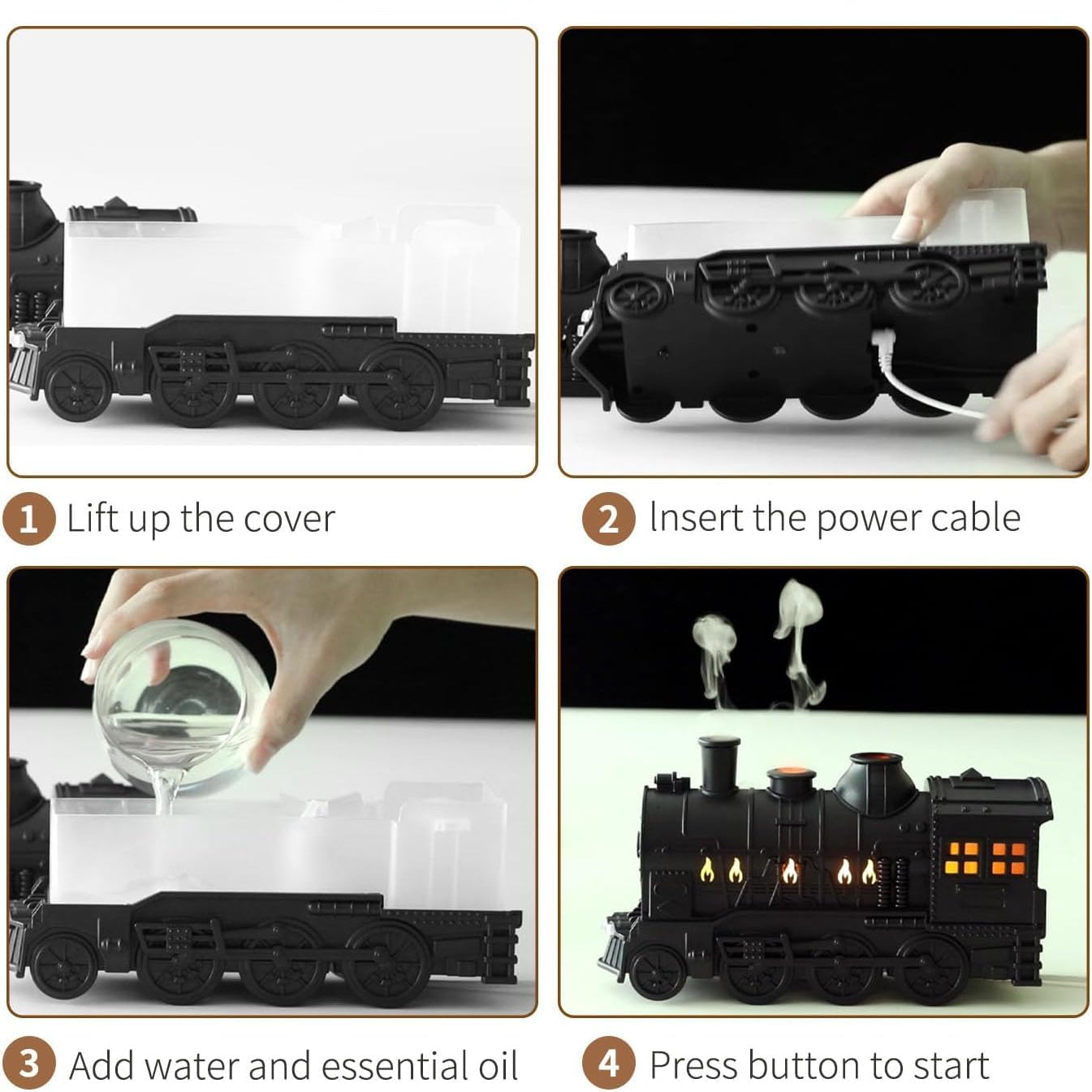 1 Lift up the cover

2 Insert the power cable

3 Add water and essential oil

4 Press button to start