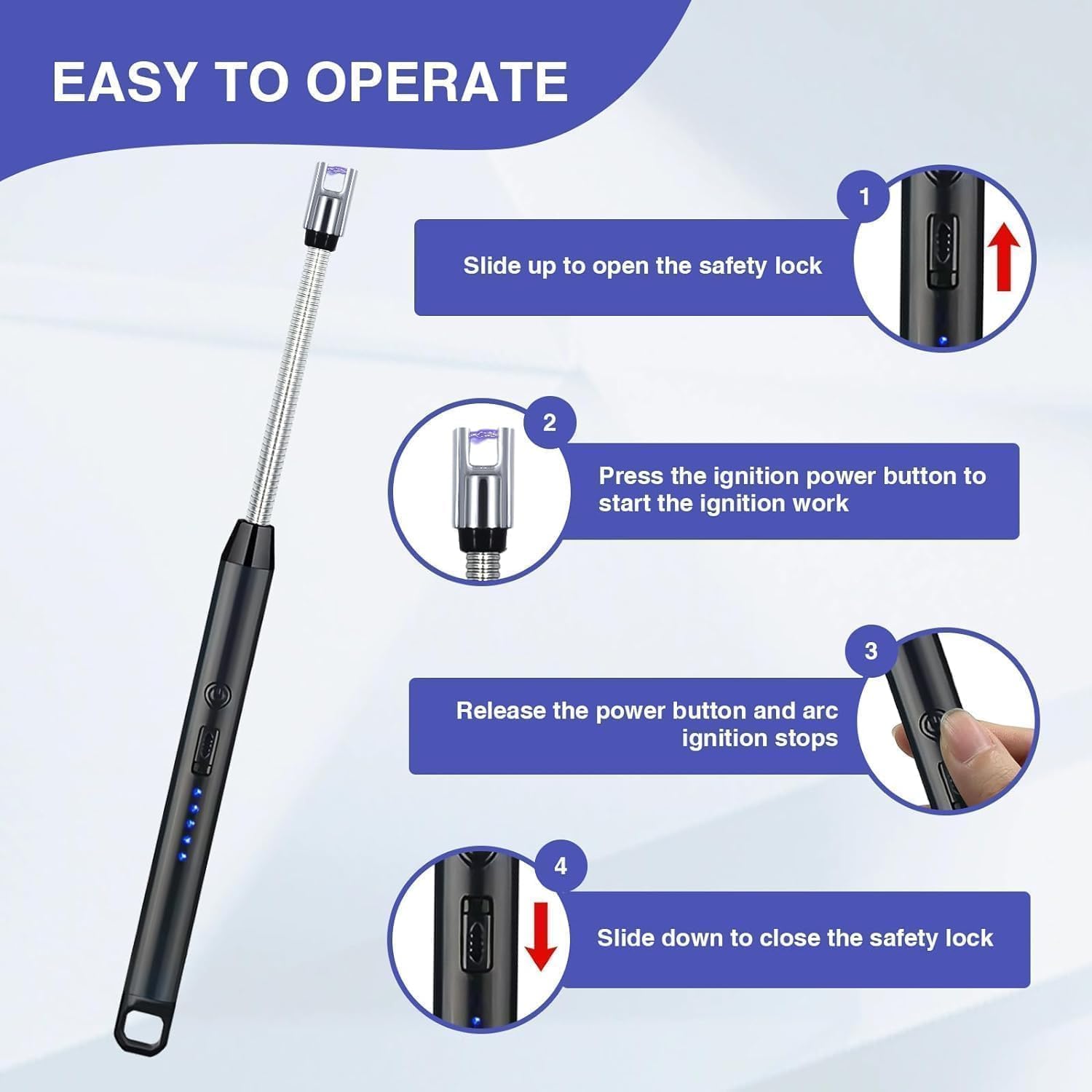 EASY TO OPERATE

1

Slide up to open the safety lock

2

Press the ignition power button to start the ignition work

3

Release the power button and arc ignition stops

4

Slide down to close the safety lock