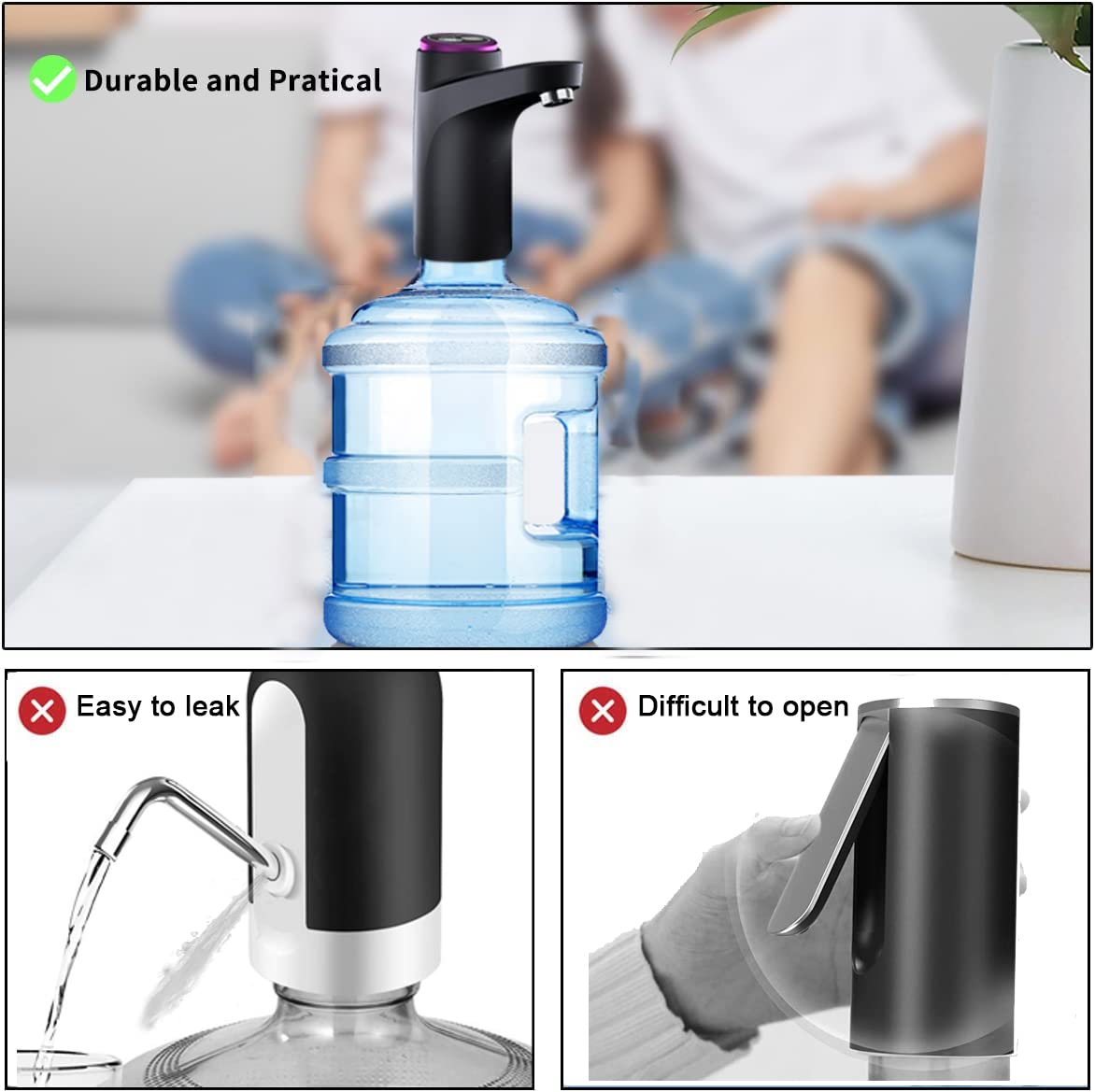 Durable and Pratical

Easy to leak

Difficult to open