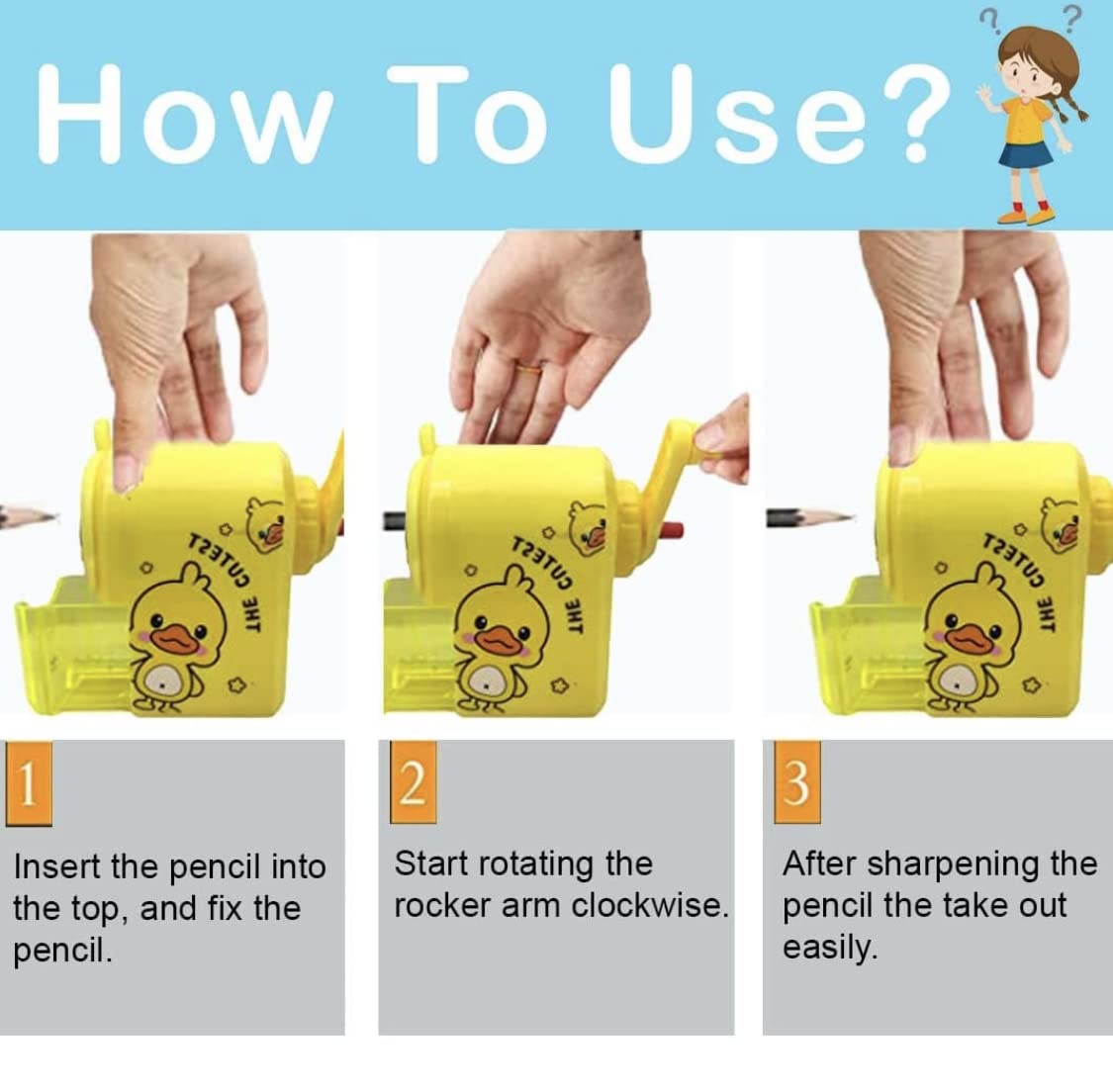 How To Use?

? ?

THE CUTEST

THE CUTEST

THE CUTEST

1

Insert the pencil into the top, and fix the pencil.

2

Start rotating the rocker arm clockwise.

3

After sharpening the pencil the take out easily.