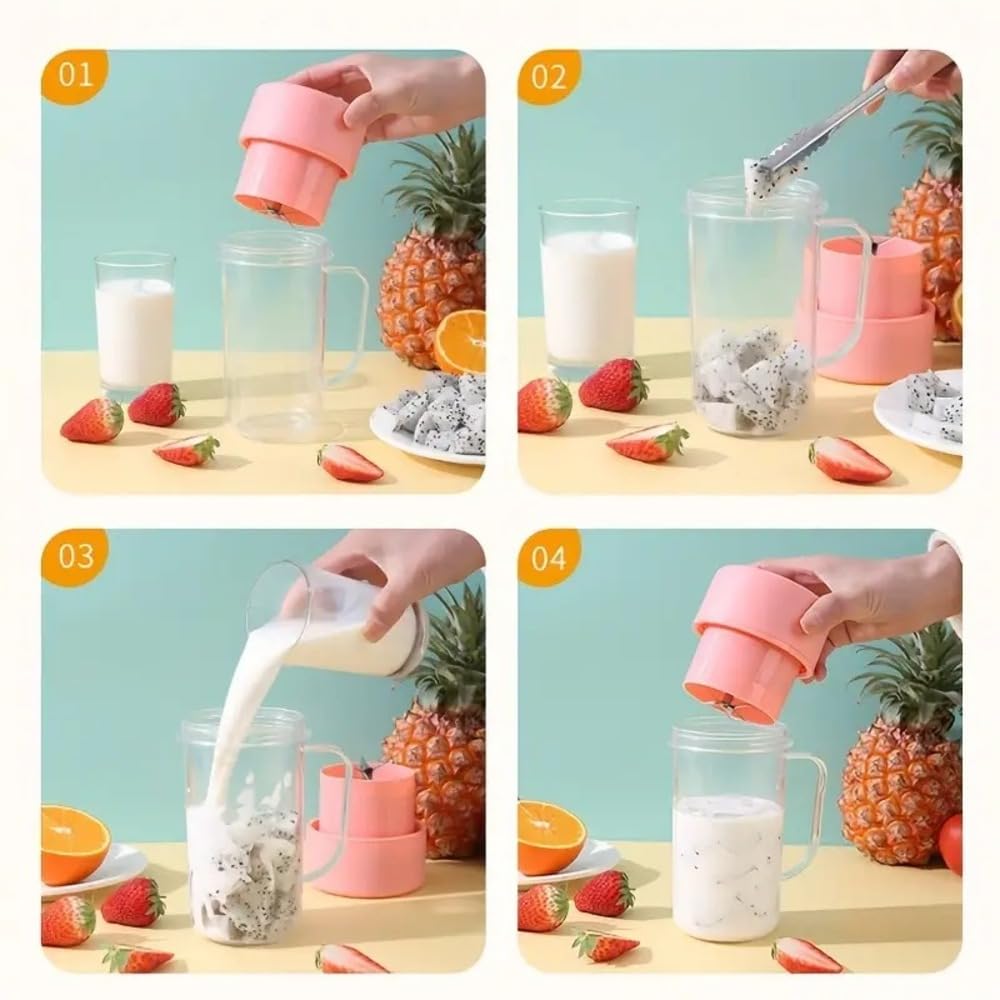 01

02

03

04