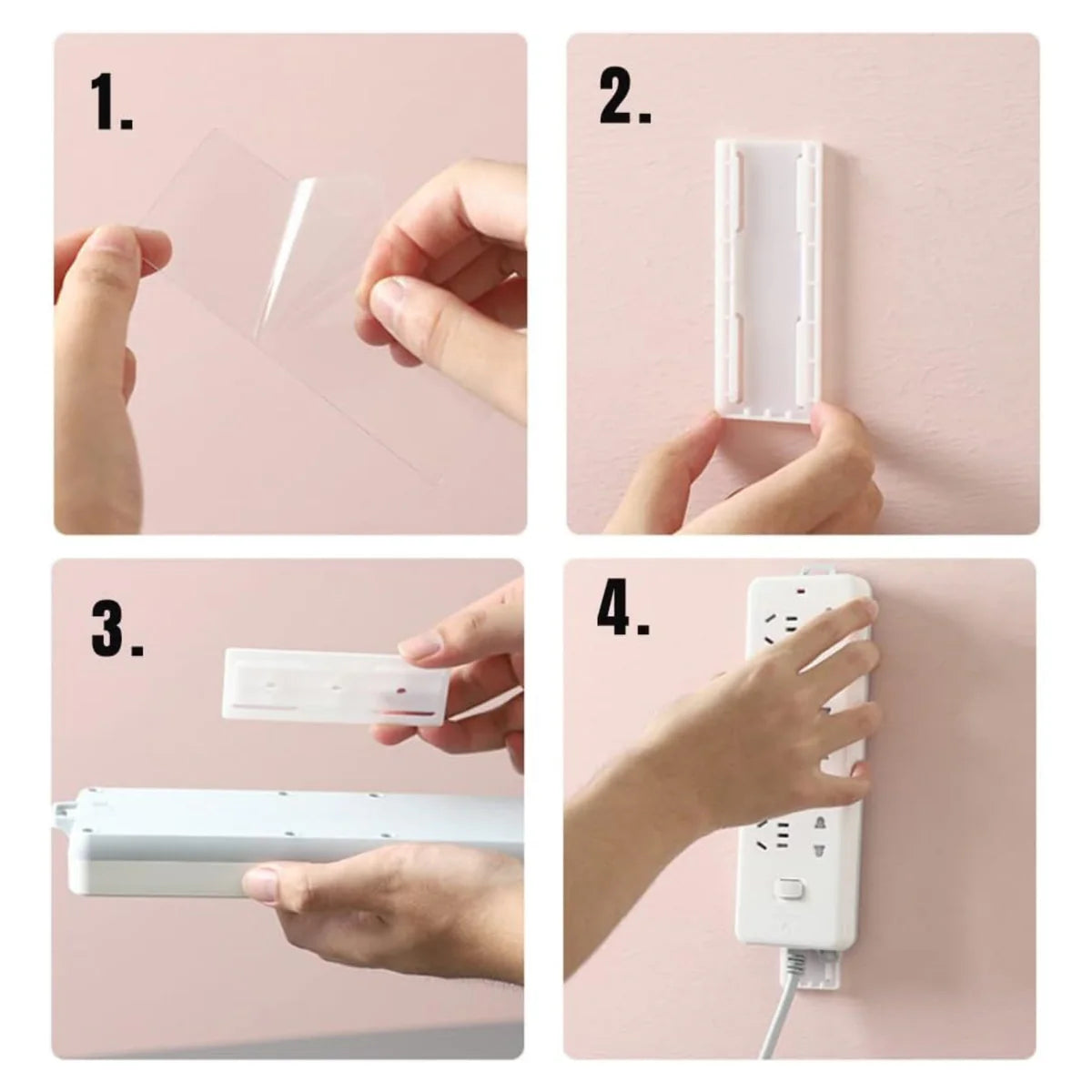 1.

2.

3.

4.