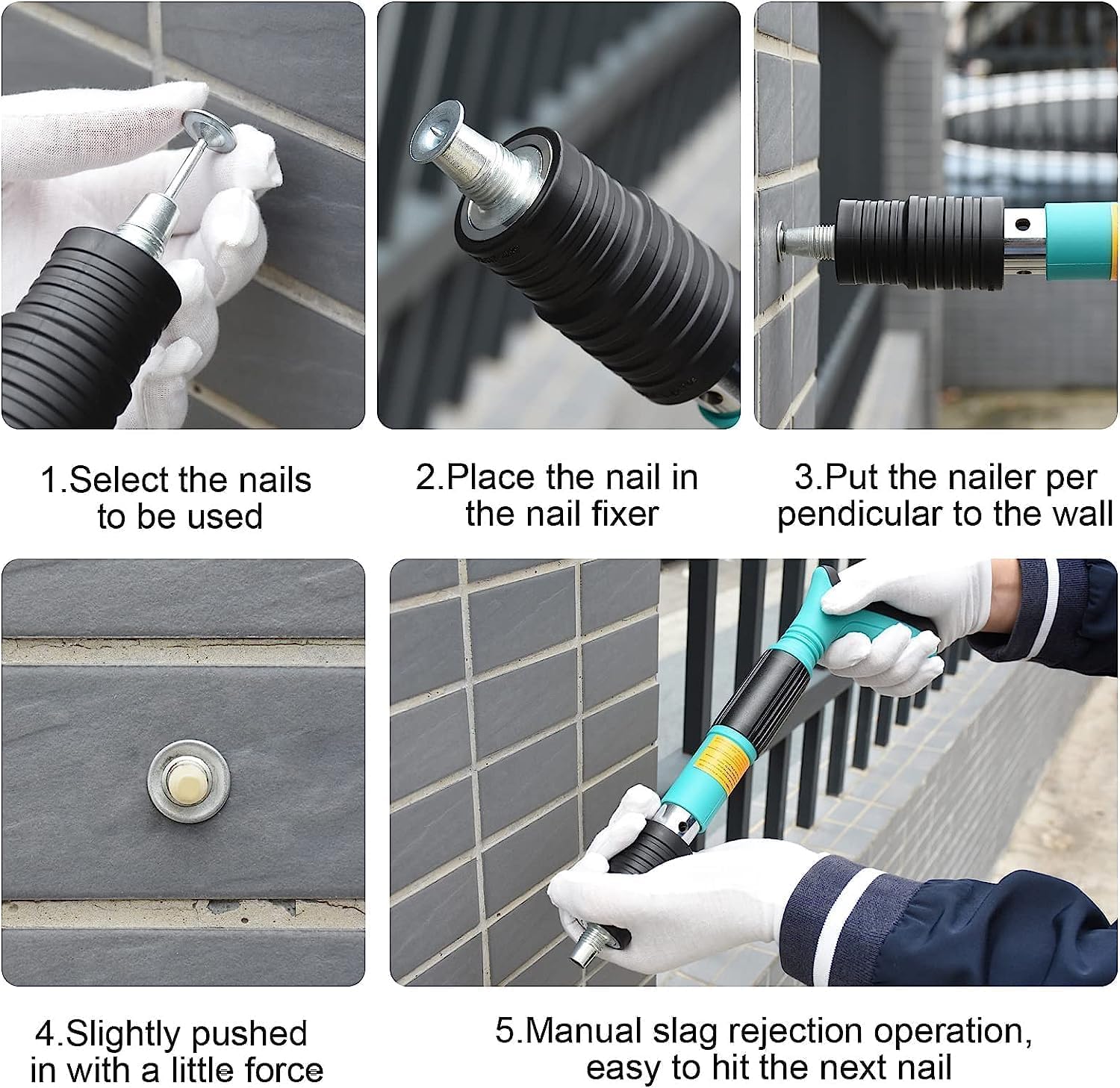 1.Select the nails to be used

2.Place the nail in the nail fixer

3.Put the nailer per pendicular to the wall

4.Slightly pushed in with a little force

5.Manual slag rejection operation, easy to hit the next nail