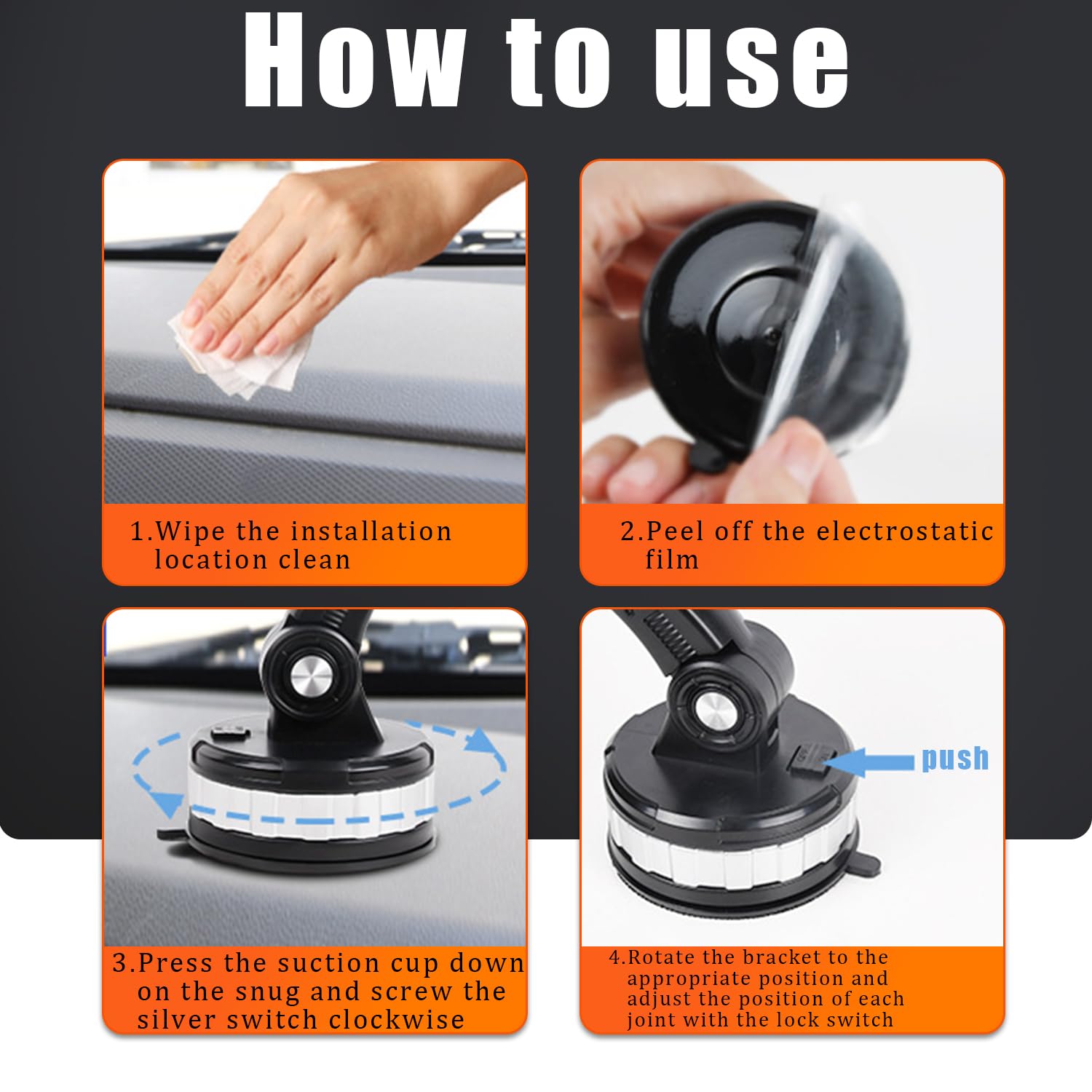 How to use

1.Wipe the installation location clean

2.Peel off the electrostatic film

3.Press the suction cup down on the snug and screw the silver switch clockwise

push

4.Rotate the bracket to the appropriate position and adjust the position of each joint with the lock switch