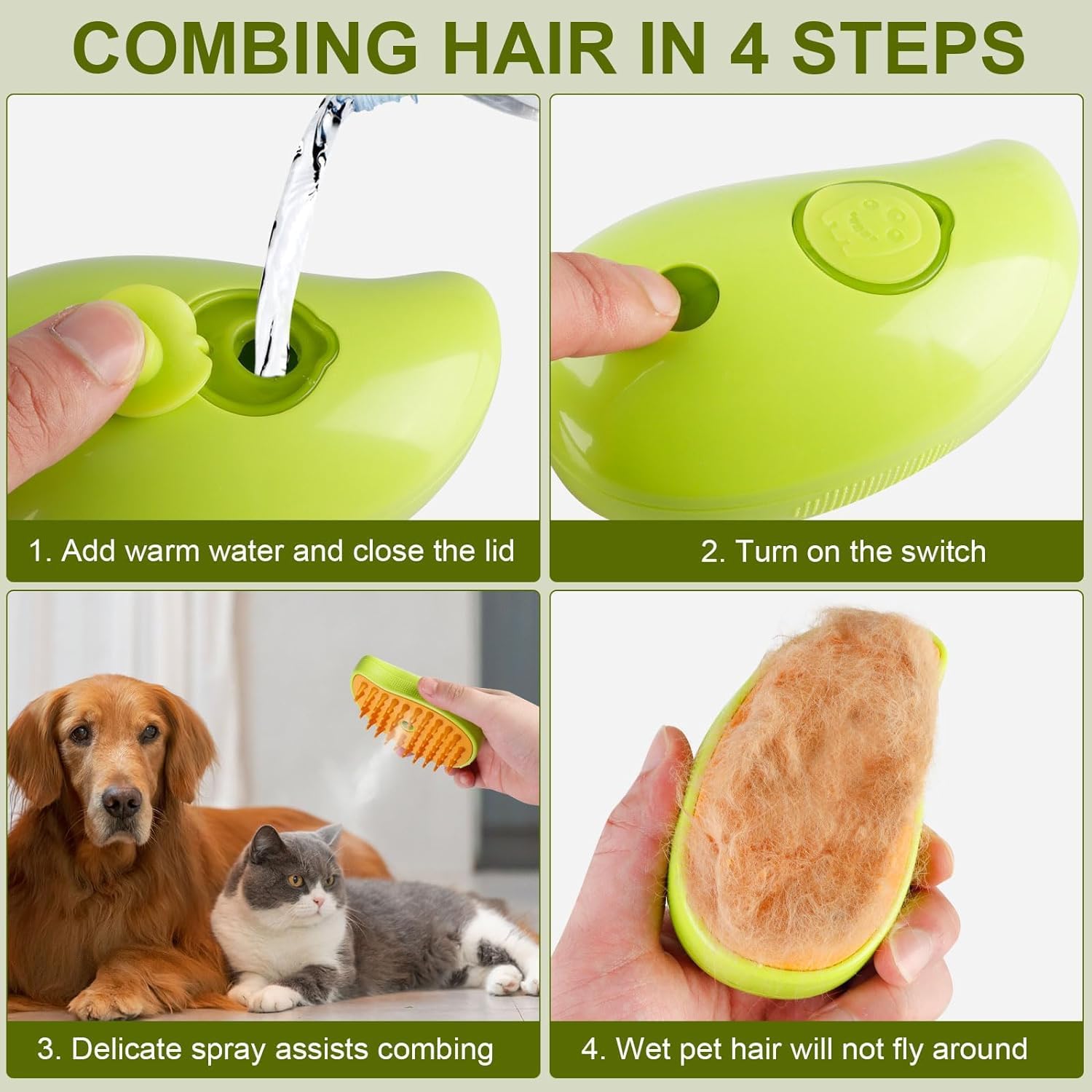 COMBING HAIR IN 4 STEPS

1. Add warm water and close the lid

2. Turn on the switch

3. Delicate spray assists combing

4. Wet pet hair will not fly around