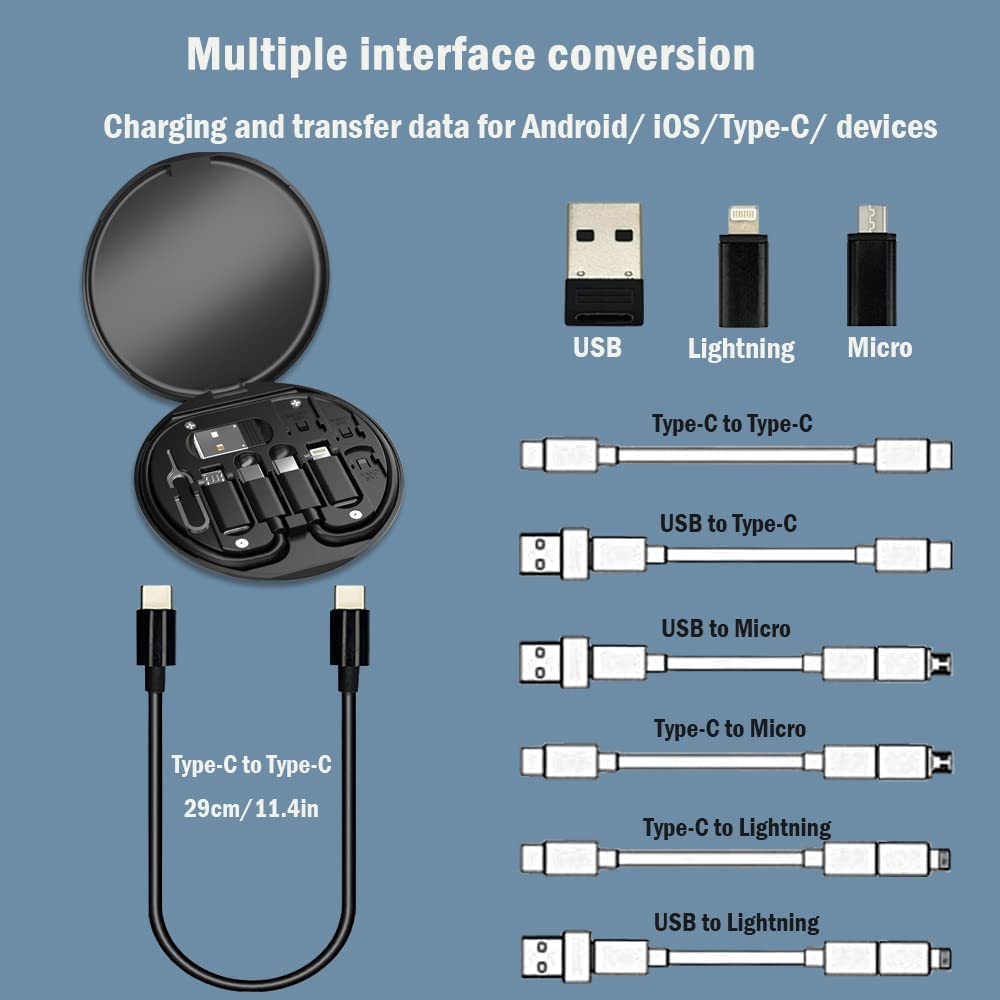 Multiple interface conversion

Charging and transfer data for Android/ iOS/Type-C/ devices

USB

Lightning

Micro

Type-C to Type-C

USB to Type-C

USB to Micro

Type-C to Micro

Type-C to Lightning

USB to Lightning

Type-C to Type-C

29cm/11.4in