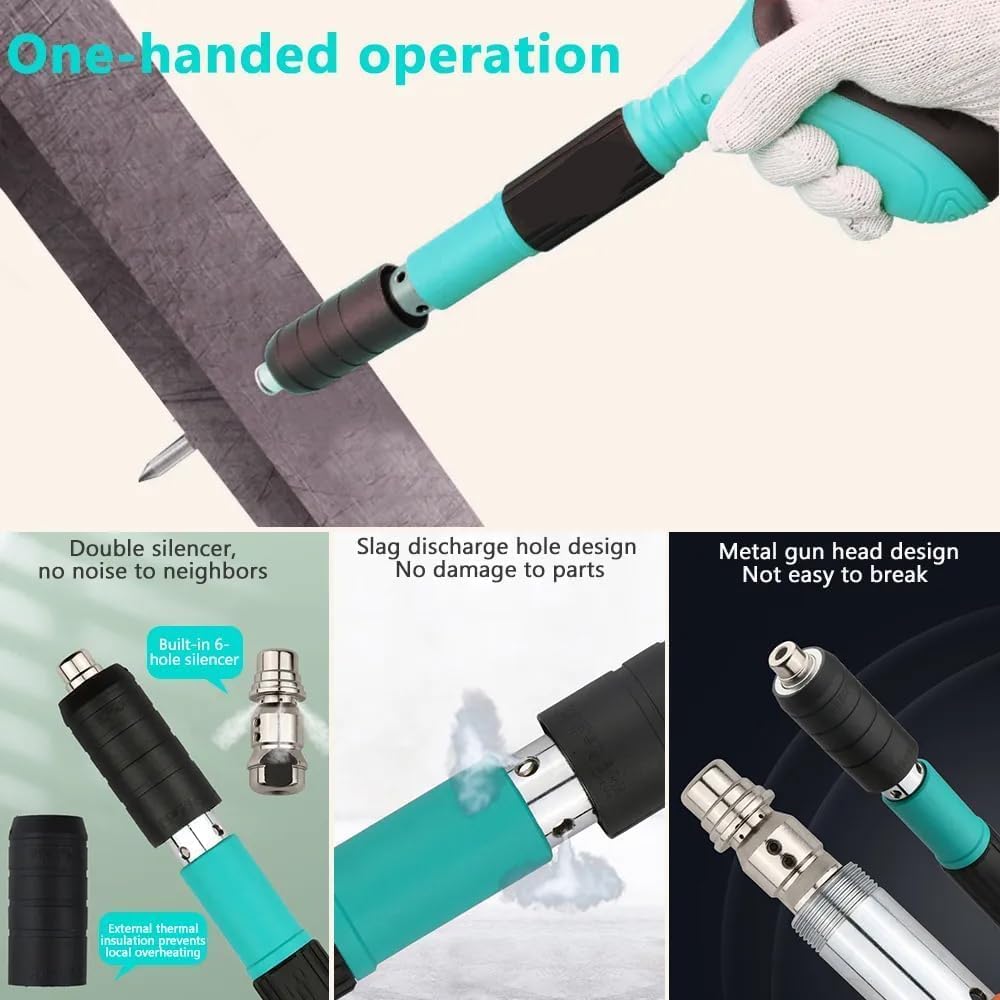 One-handed operation

Double silencer, no noise to neighbors

Built-in 6-hole silencer

External thermal insulation prevents local overheating

Slag discharge hole design
No damage to parts

Metal gun head design
Not easy to break