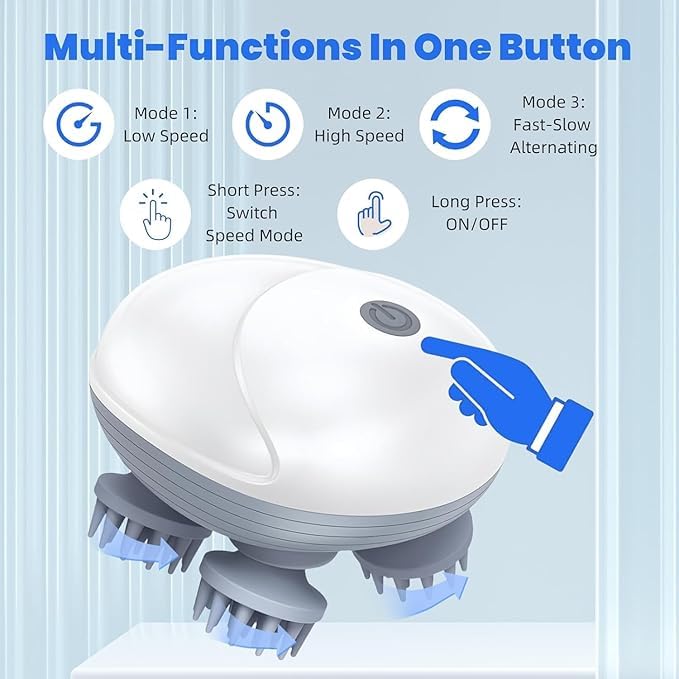 Multi-Functions In One Button

Mode 1:
Low Speed

Mode 2:
High Speed

Mode 3:
Fast-Slow
Alternating

Short Press:
Switch
Speed Mode

Long Press:
ON/OFF