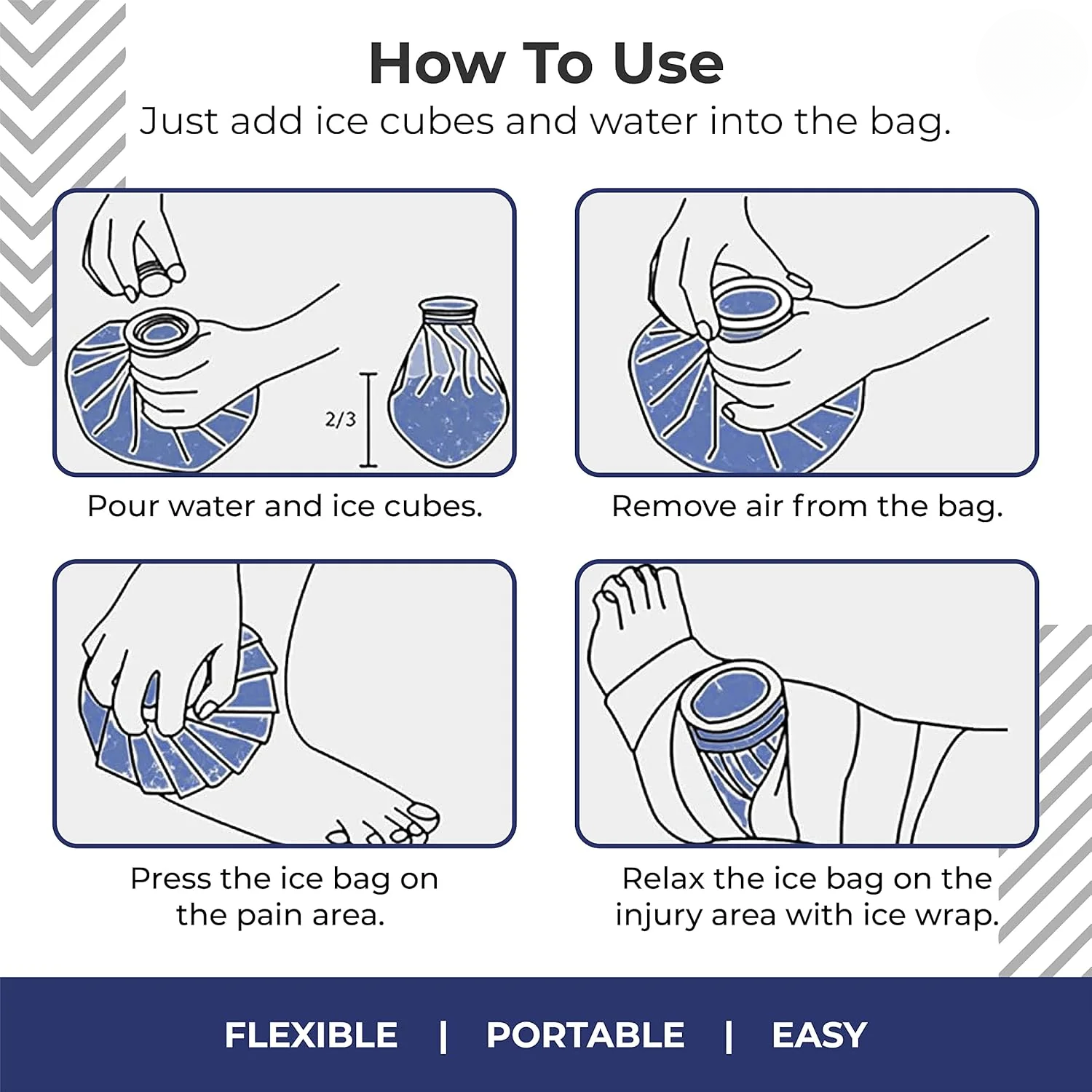 How To Use
Just add ice cubes and water into the bag.

2/3

Pour water and ice cubes.

Remove air from the bag.

Press the ice bag on the pain area.

Relax the ice bag on the injury area with ice wrap.

FLEXIBLE | PORTABLE | EASY